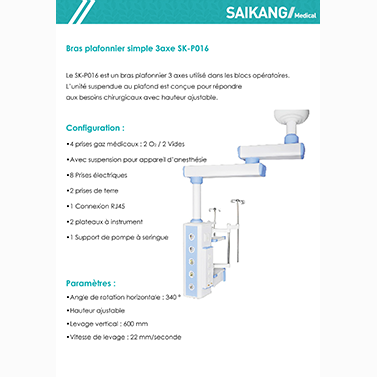 SAIKANG Medical

Bras plafonnier simple 3axe SK-P016

Le SK-P016 est un bras plafonnier 3 axes utilisé dans les blocs opératoires. L'unité suspendue au plafond est conçue pour répondre aux besoins chirurgicaux avec hauteur ajustable.

Configuration :

•4 prises gaz médicaux : 2 $O_2$ / 2 Vides

•Avec suspension pour appareil d'anesthésie

•8 Prises électriques

•2 prises de terre

•1 Connexion RJ45

•2 plateaux à instrument

•1 Support de pompe à seringue

Paramètres :

•Angle de rotation horizontale : 340 °

•Hauteur ajustable

•Levage vertical : 600 mm

•Vitesse de levage : 22 mm/seconde